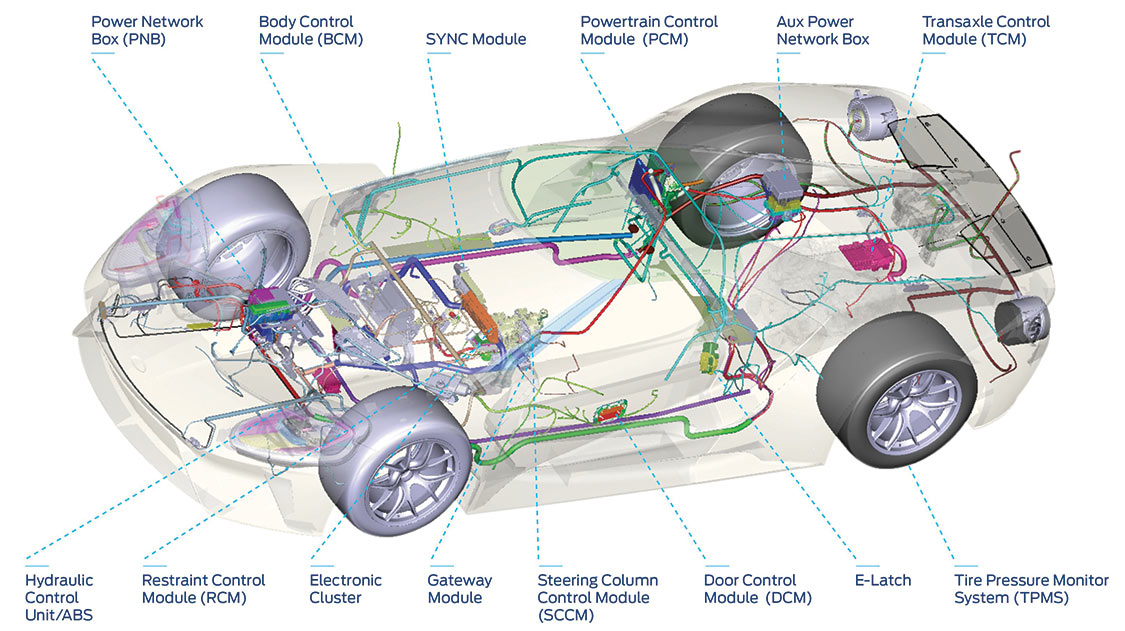 Power Network Box (PNB)

Body Control Module (BCM)

SYNC Module

Powertrain Control Module (PCM)

Aux Power Network Box

Transaxle Control Module (TCM)

Hydraulic Control Unit/ABS

Restraint Control Module (RCM)

Electronic Cluster

Gateway Module

Steering Column Control Module (SCCM)

Door Control Module (DCM)

E-Latch

Tire Pressure Monitor System (TPMS)