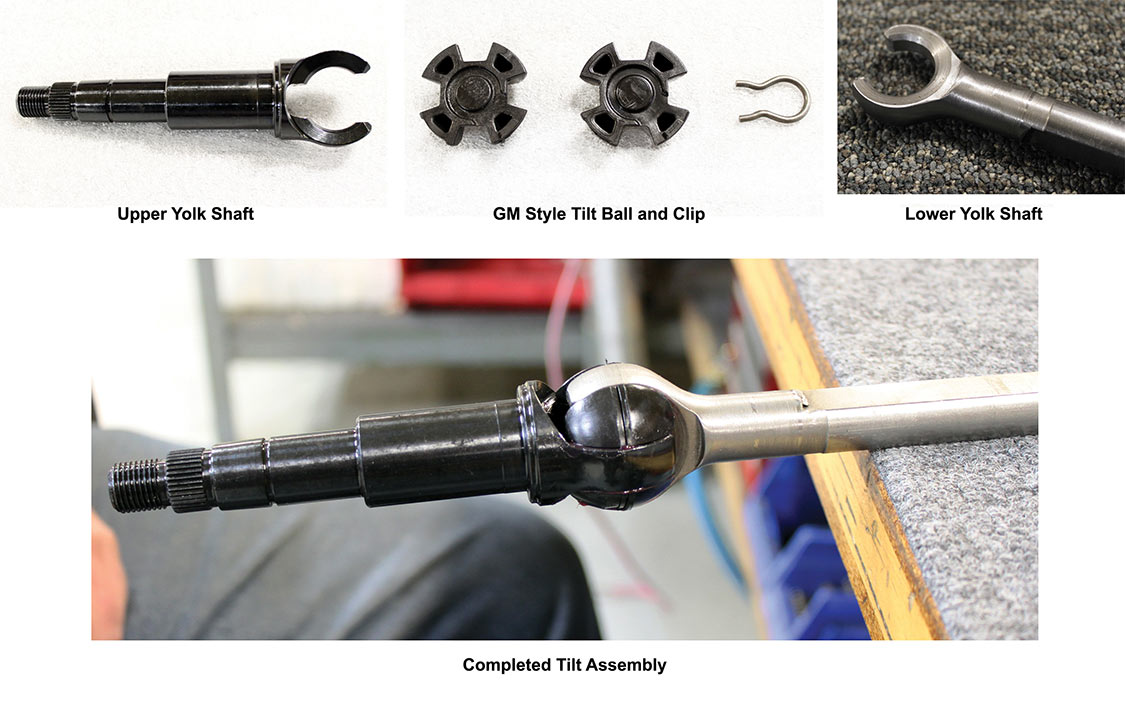 Upper Yolk Shaft

GM Style Tilt Ball and Clip

Lower Yolk Shaft

Completed Tilt Assembly